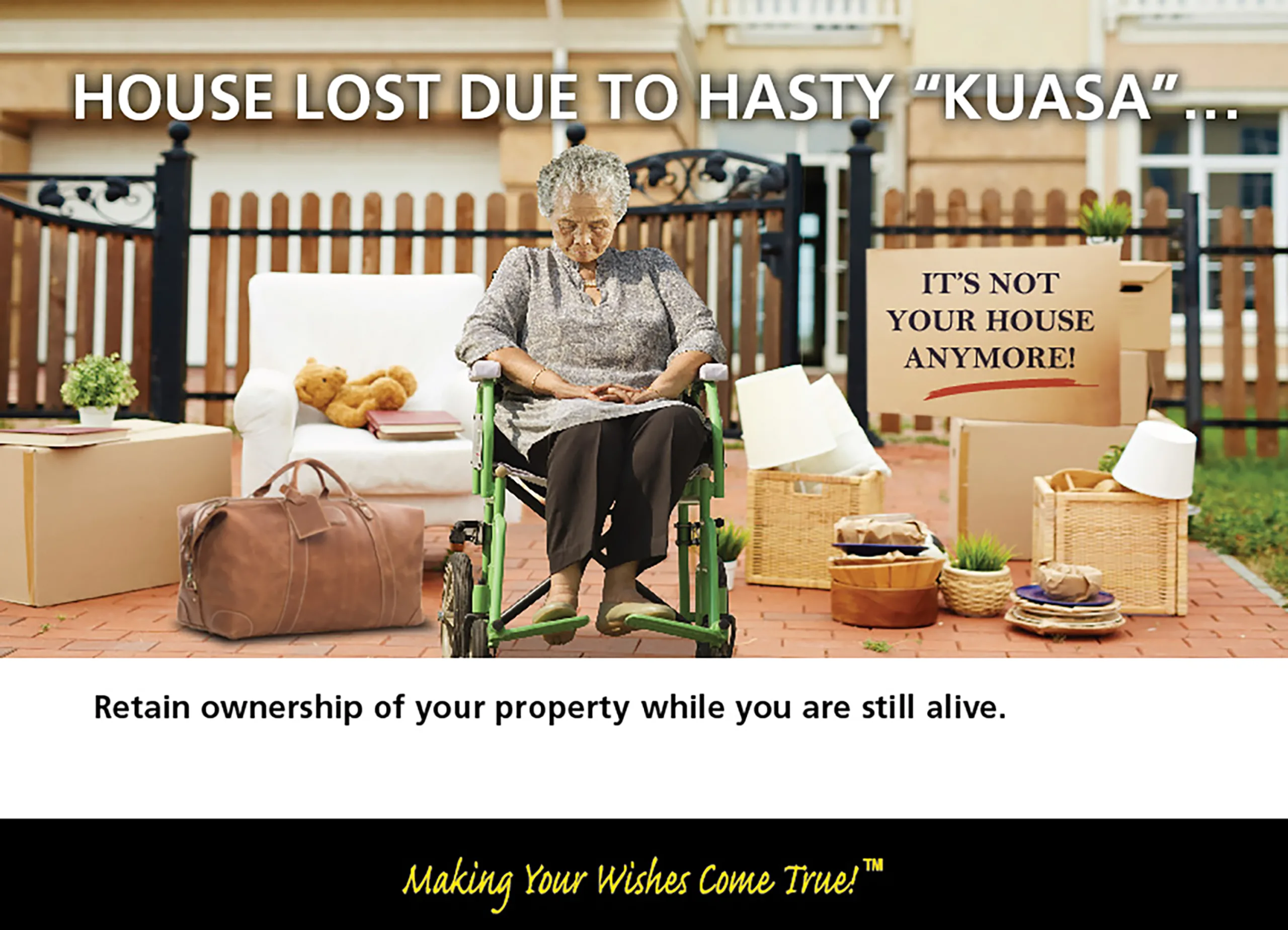 HOUSE LOST DUE TO HASTY "KUASA"...

IT'S NOT YOUR HOUSE ANYMORE!

Retain ownership of your property while you are still alive.

Making Your Wishes Come True!™